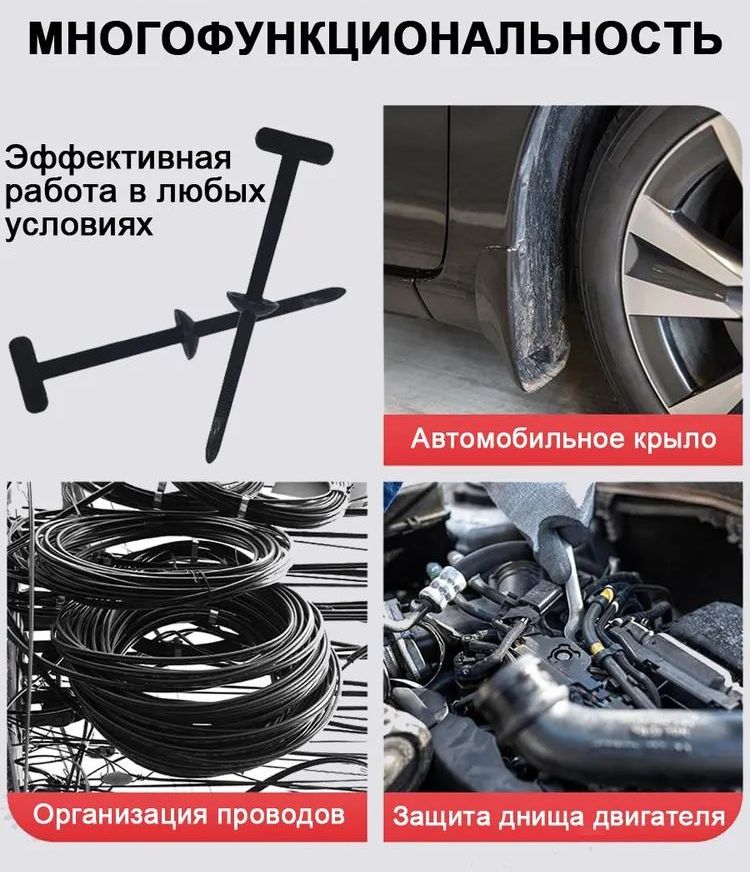 МНОГОФУНКЦИОНАЛЬНОСТЬ

Эффективная работа в любых условиях

Автомобильное крыло

Организация проводов

Защита днища двигателя